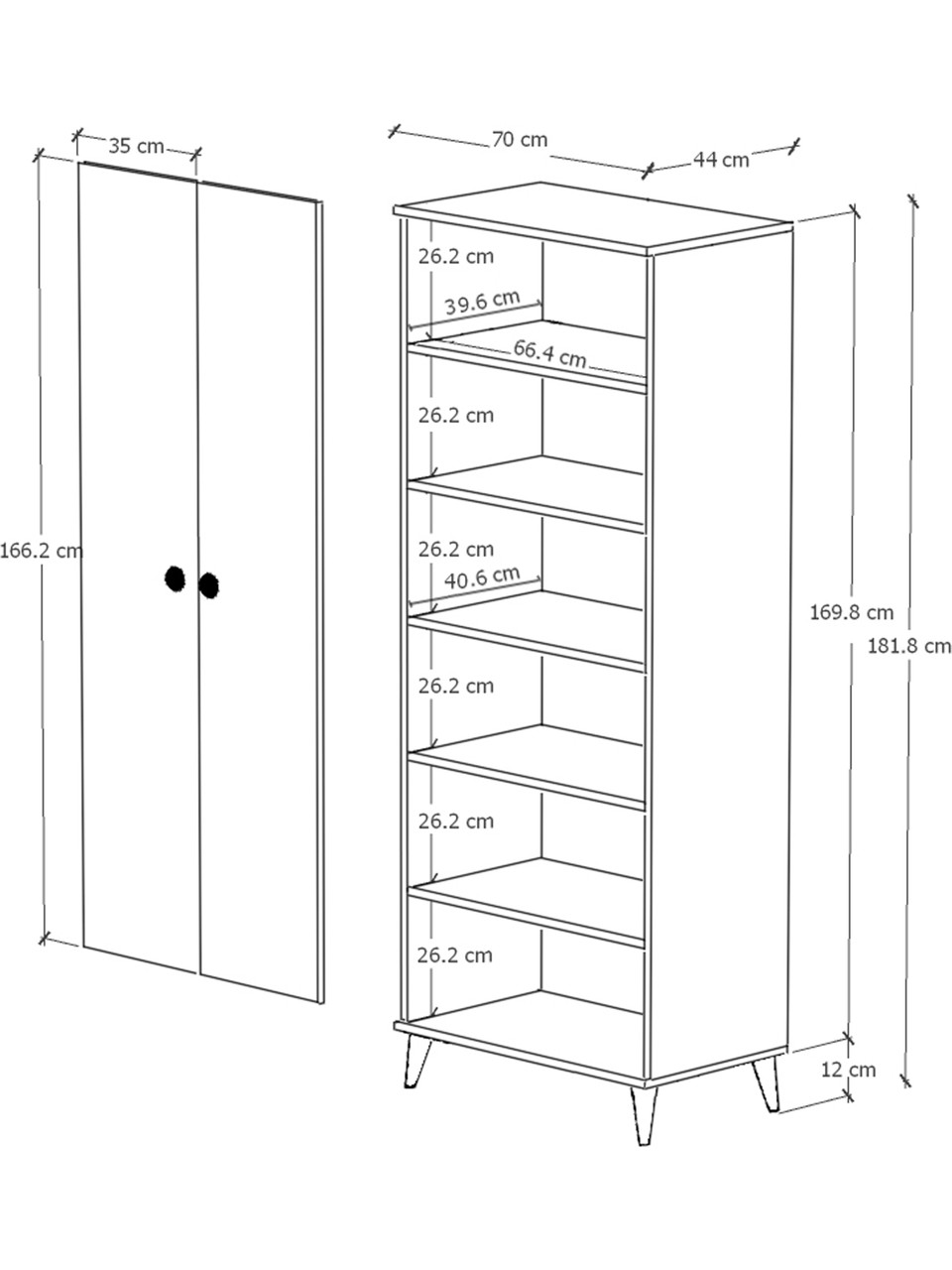 35 cm
166.2 cm
70 cm
44 cm
26.2 cm
39.6 cm
66.4 cm
26.2 cm
26.2 cm
40.6 cm
26.2 cm
26.2 cm
26.2 cm
169.8 cm
181.8 cm
12 cm